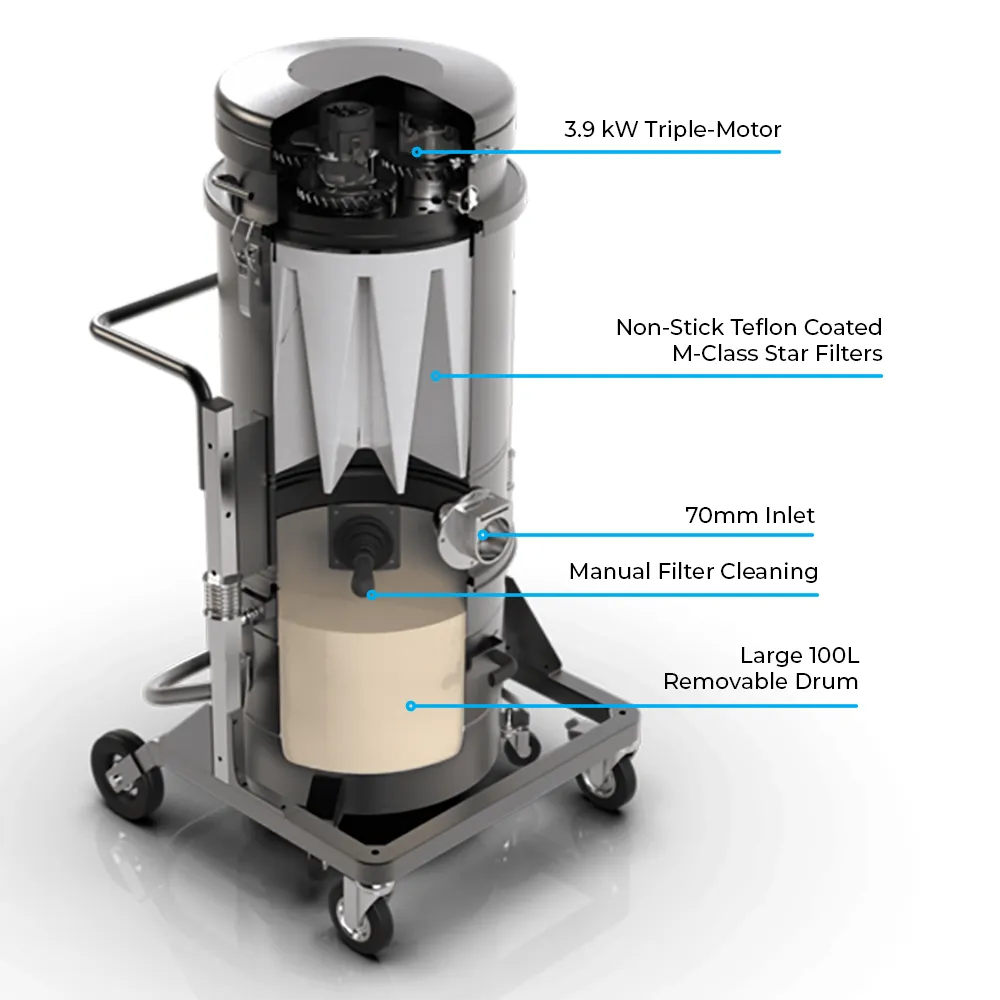 3.9 kW Triple-Motor

Non-Stick Teflon Coated
M-Class Star Filters

70mm Inlet

Manual Filter Cleaning

Large 100L
Removable Drum